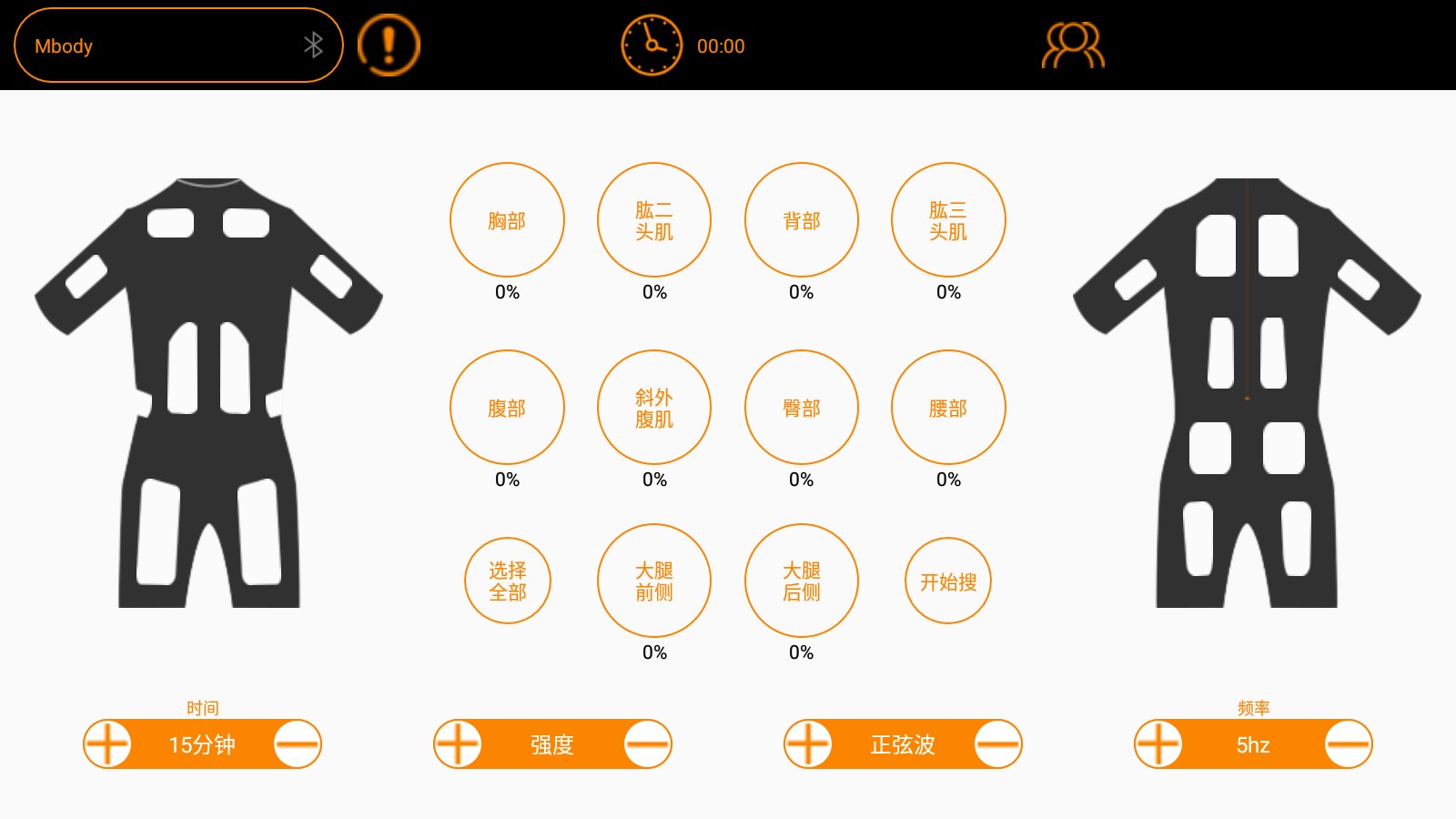 Mbody

00:00

胸部
0%

肱二头肌
0%

背部
0%

肱三头肌
0%

腹部
0%

斜外腹肌
0%

臀部
0%

腰部
0%

选择全部

大腿前侧
0%

大腿后侧
0%

开始搜

时间
15分钟

强度

正弦波

频率
5hz