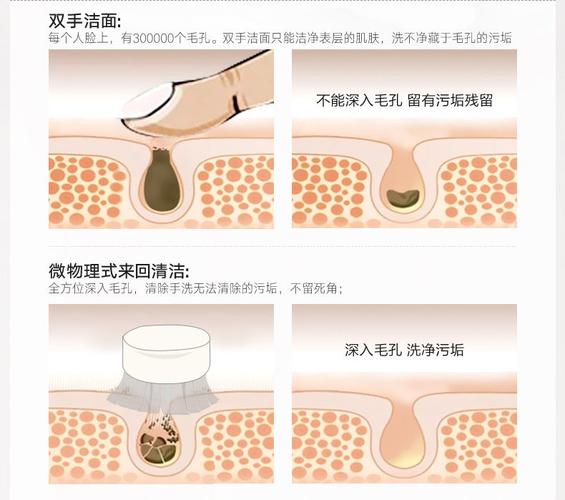 双手洁面:
每个人脸上，有300000个毛孔。双手洁面只能洁净表层的肌肤，洗不净藏于毛孔的污垢

不能深入毛孔 留有污垢残留

微物理式来回清洁:
全方位深入毛孔，清除手洗无法清除的污垢，不留死角；

深入毛孔 洗净污垢